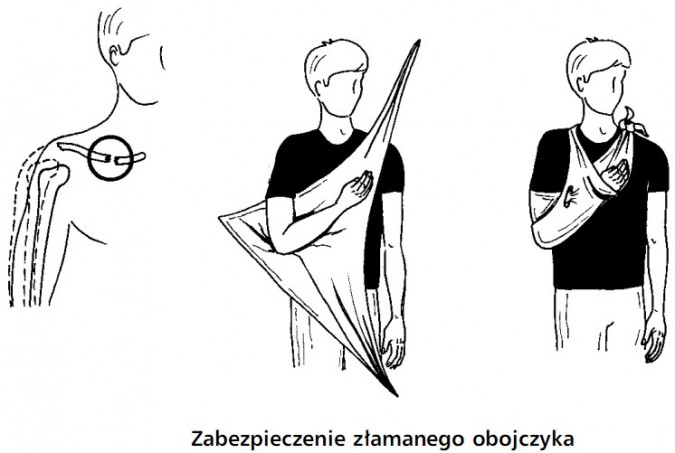 Zabezpieczenie złamanego obojczyka