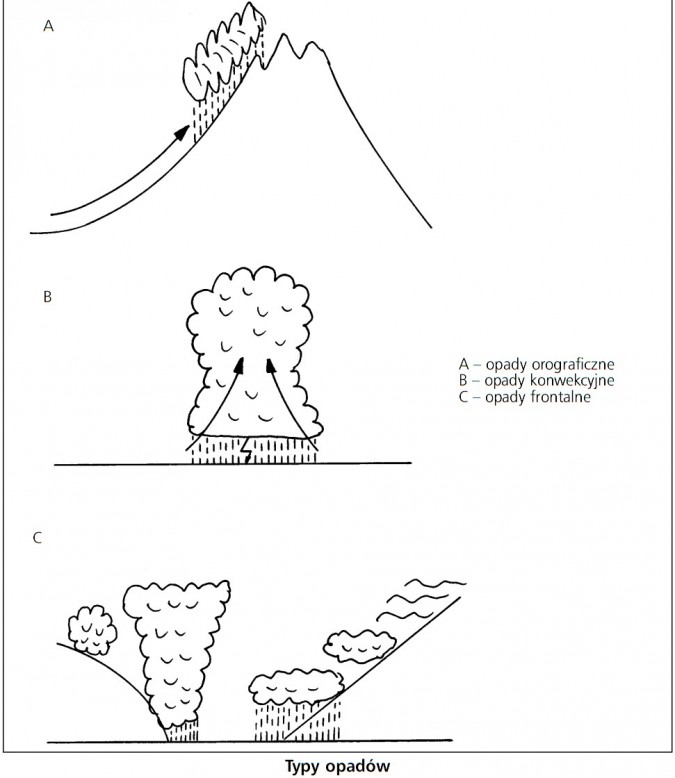 A

B

A – opady orograficzne
B – opady konwekcyjne
C – opady frontalne

C

Typy opadów